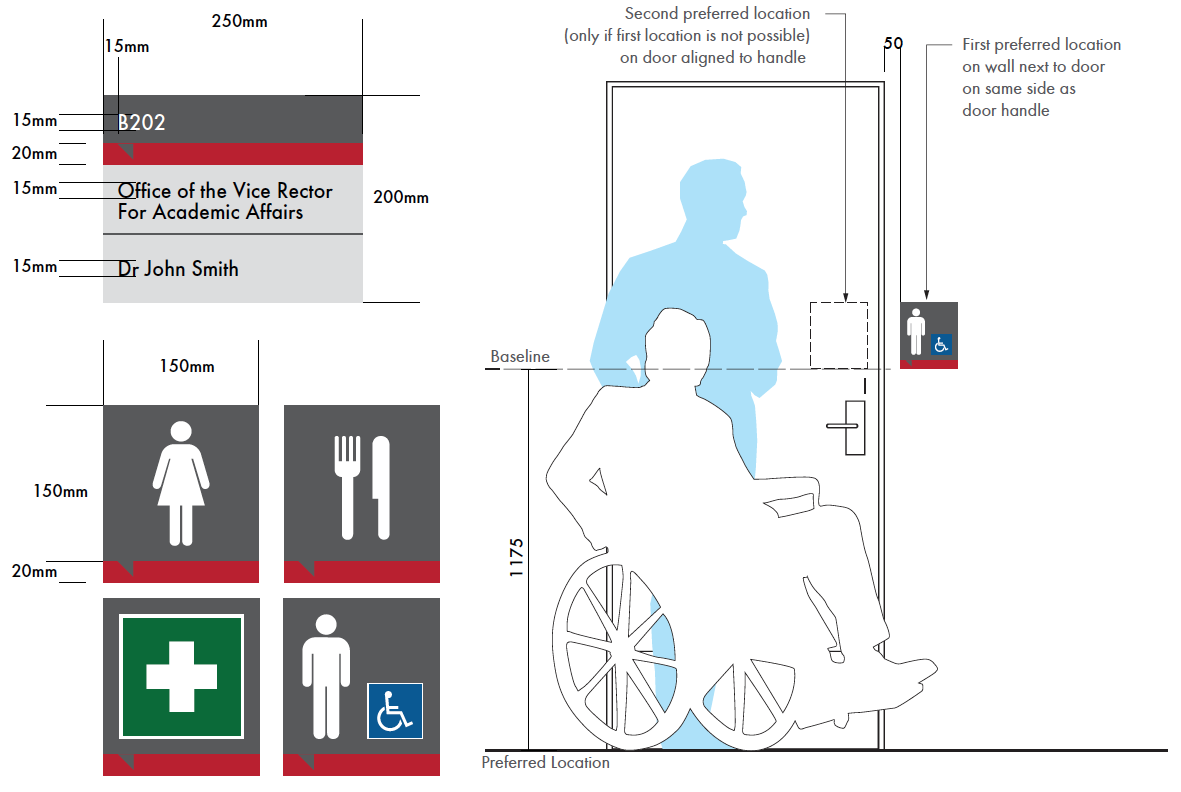 250mm
15mm
15mm
B202
20mm
15mm
Office of the Vice Rector For Academic Affairs
200mm
15mm
Dr John Smith

150mm
150mm
20mm

Second preferred location (only if first location is not possible) on door aligned to handle

50

First preferred location on wall next to door on same side as door handle

Baseline

1175

Preferred Location